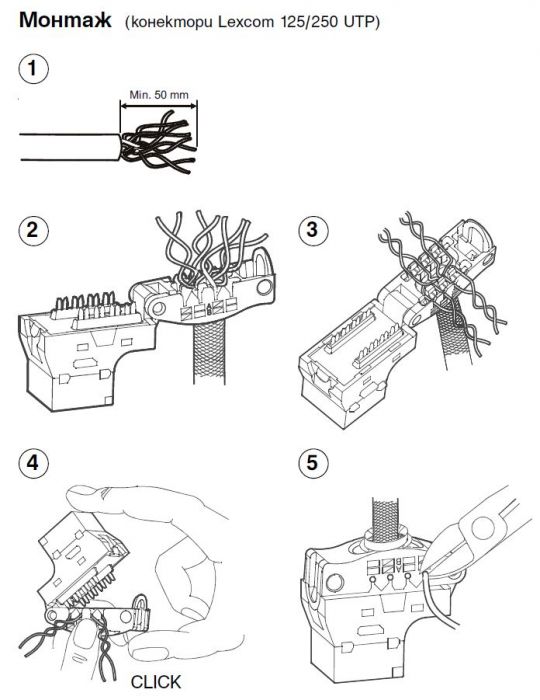 Монтаж (конектори Lexcom 125/250 UTP)

1

Min. 50 mm

2

3

4

CLICK

5