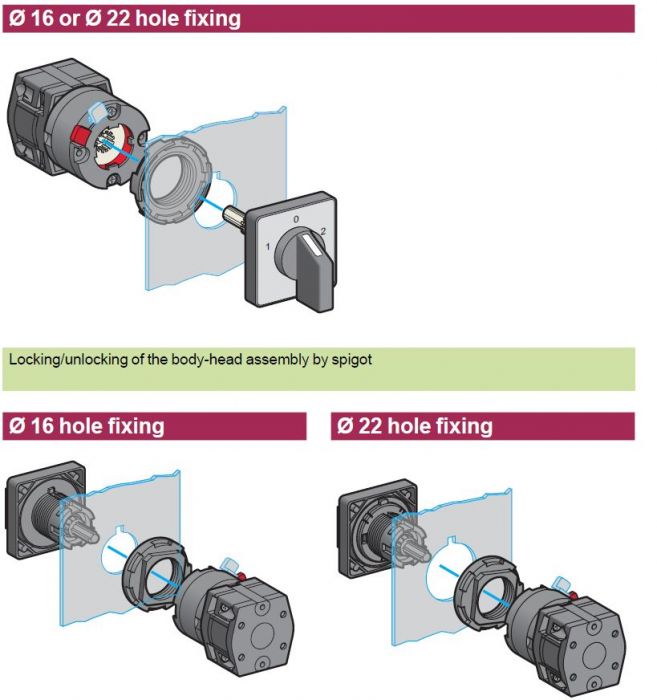 Ø 16 or Ø 22 hole fixing

0
1
2

Locking/unlocking of the body-head assembly by spigot

Ø 16 hole fixing

Ø 22 hole fixing