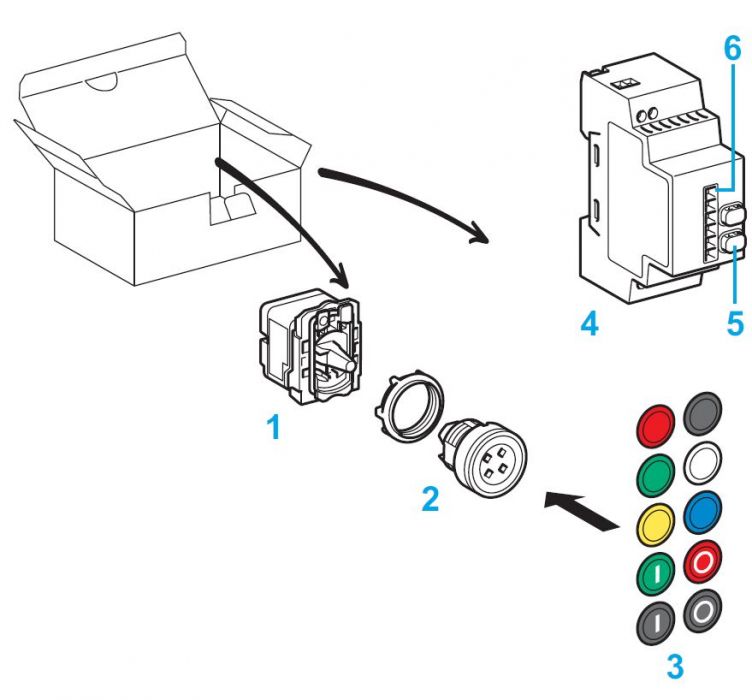 6
4
5
1
2
I
O
I
O
3