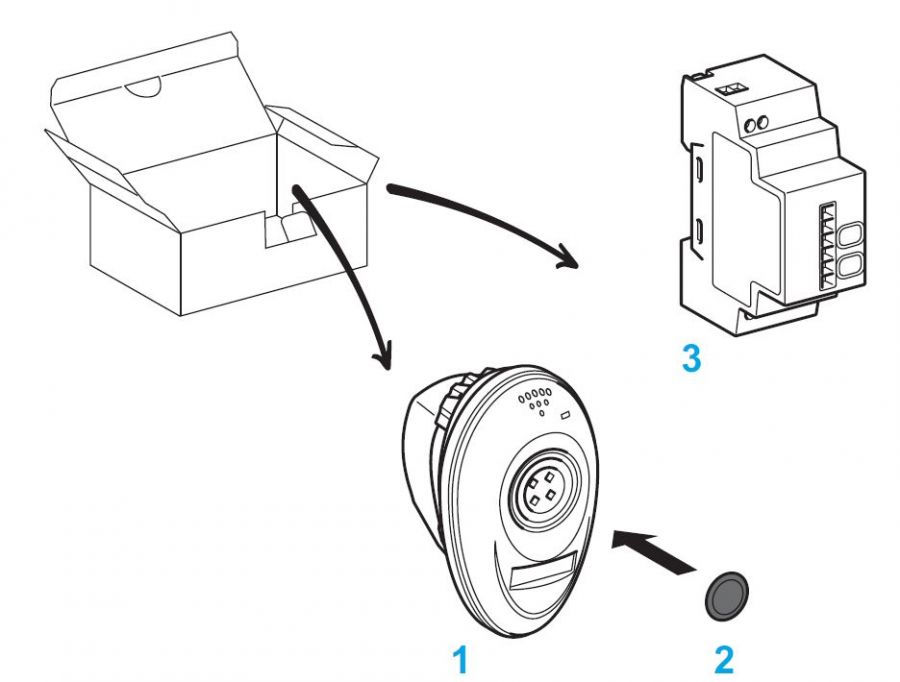 3

1

2