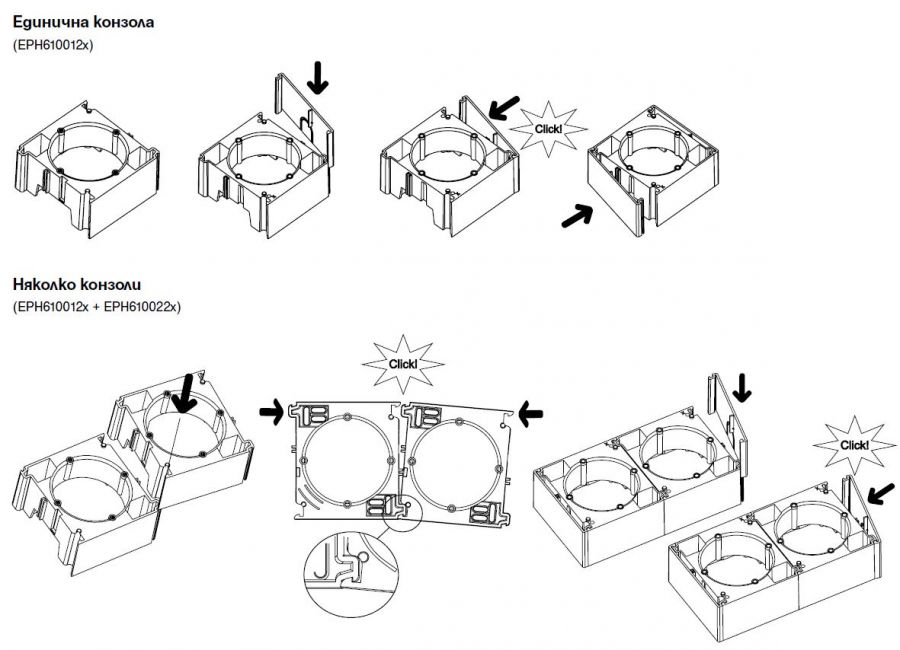 Единична конзола
(EPH610012x)

Click!

Няколко конзоли
(EPH610012x + EPH610022x)

Click!

Click!