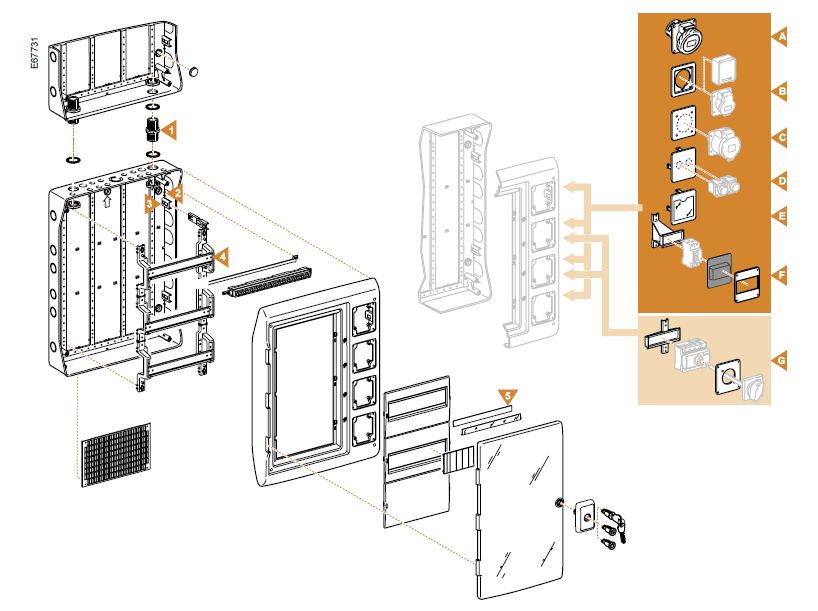 E67731

1
2
3
4
5

A
B
C
D
E
F
G